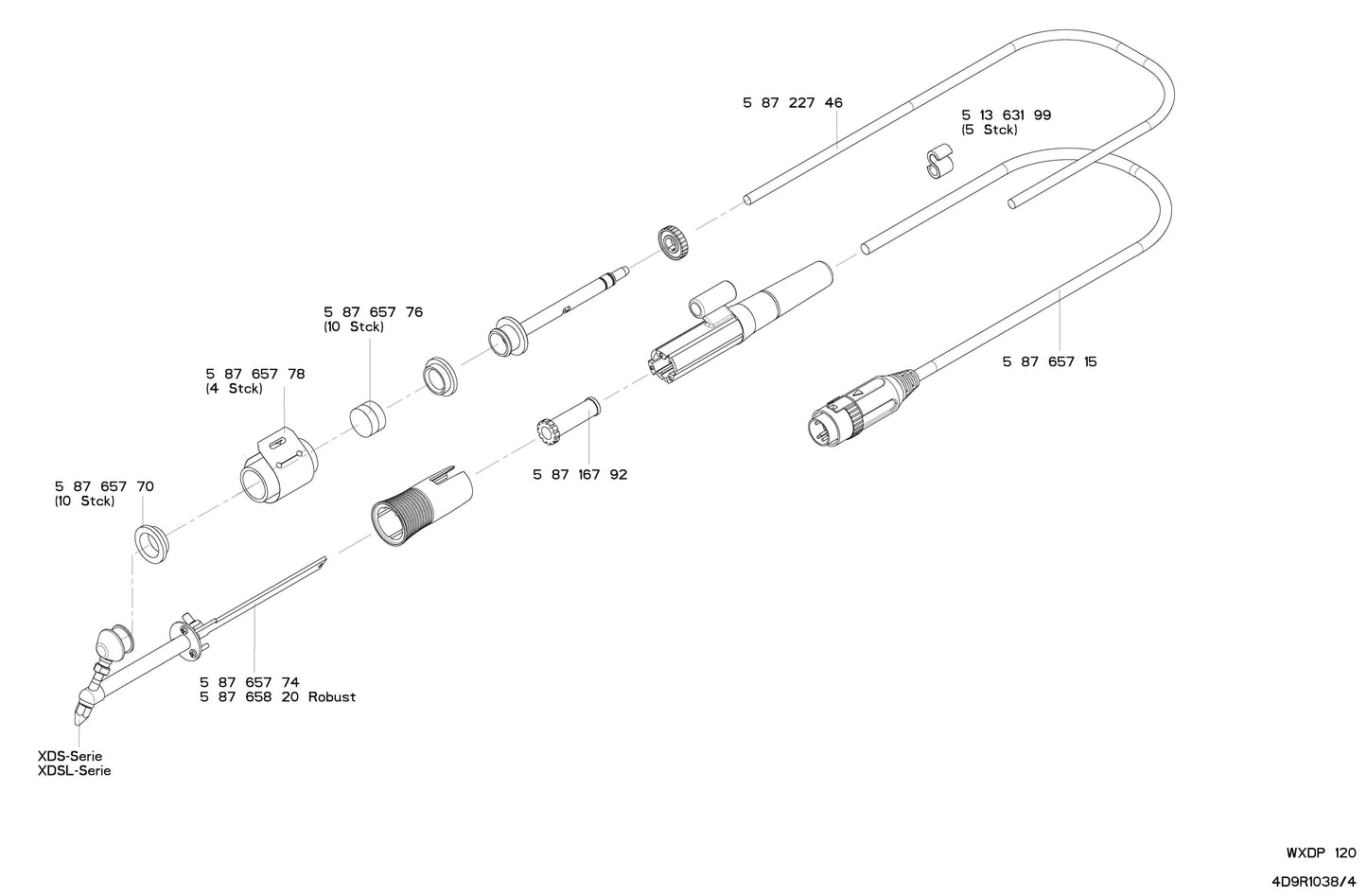 5 87 227 46

5 13 631 99
(5 Stck)

5 87 657 76
(10 Stck)

5 87 657 78
(4 Stck)

5 87 657 15

5 87 167 92

5 87 657 70
(10 Stck)

5 87 657 74
5 87 658 20 Robust

XDS-Serie
XDSL-Serie

WXDP 120

4D9R1038/4